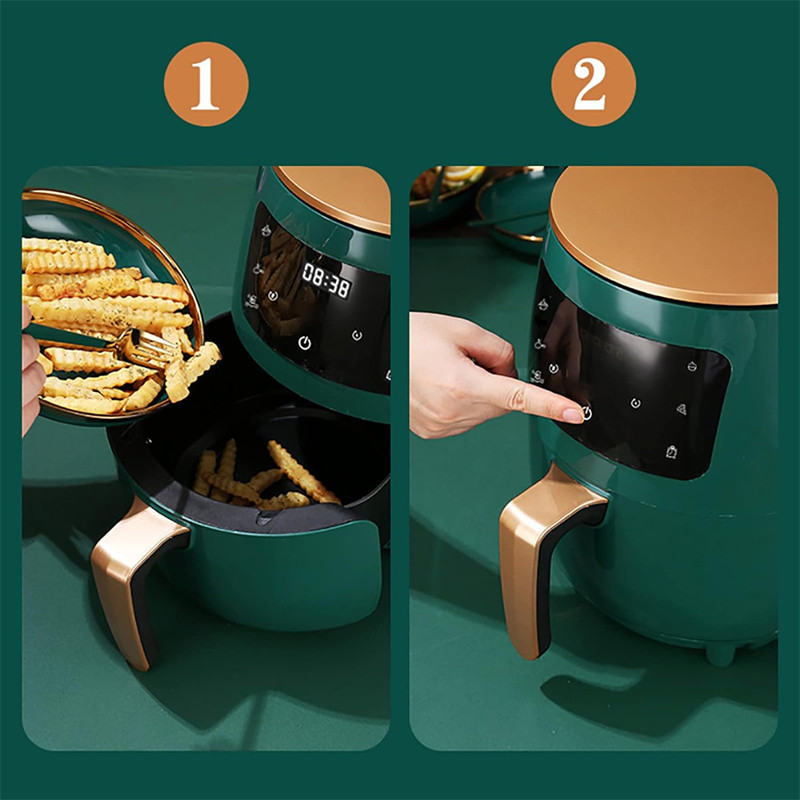 1

2

08:38