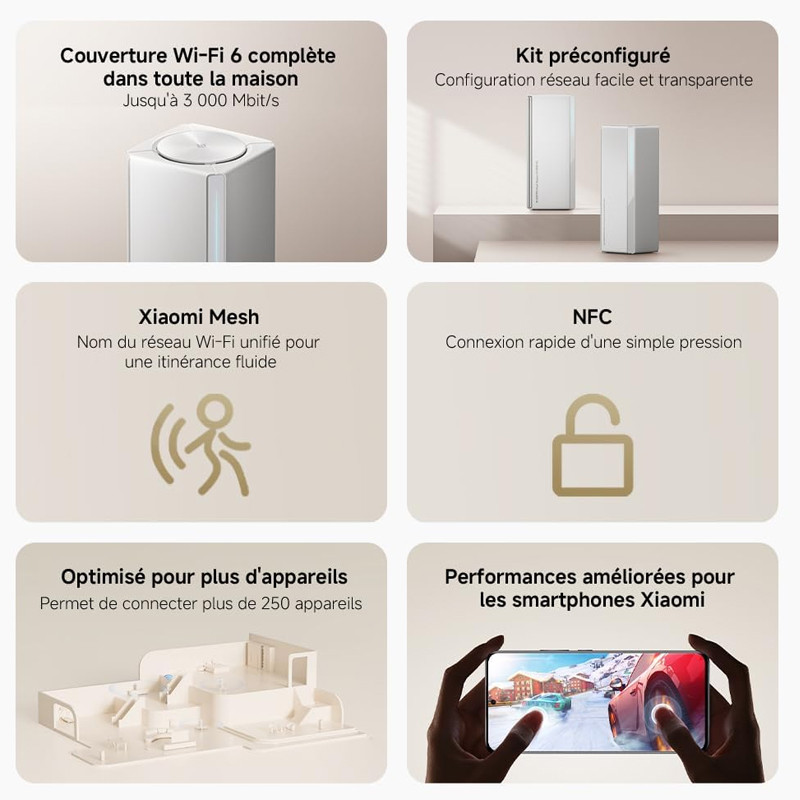 Couverture Wi-Fi 6 complète dans toute la maison
Jusqu'à 3 000 Mbit/s

Kit préconfiguré
Configuration réseau facile et transparente

Xiaomi Mesh
Nom du réseau Wi-Fi unifié pour une itinérance fluide

NFC
Connexion rapide d'une simple pression

Optimisé pour plus d'appareils
Permet de connecter plus de 250 appareils

Performances améliorées pour les smartphones Xiaomi