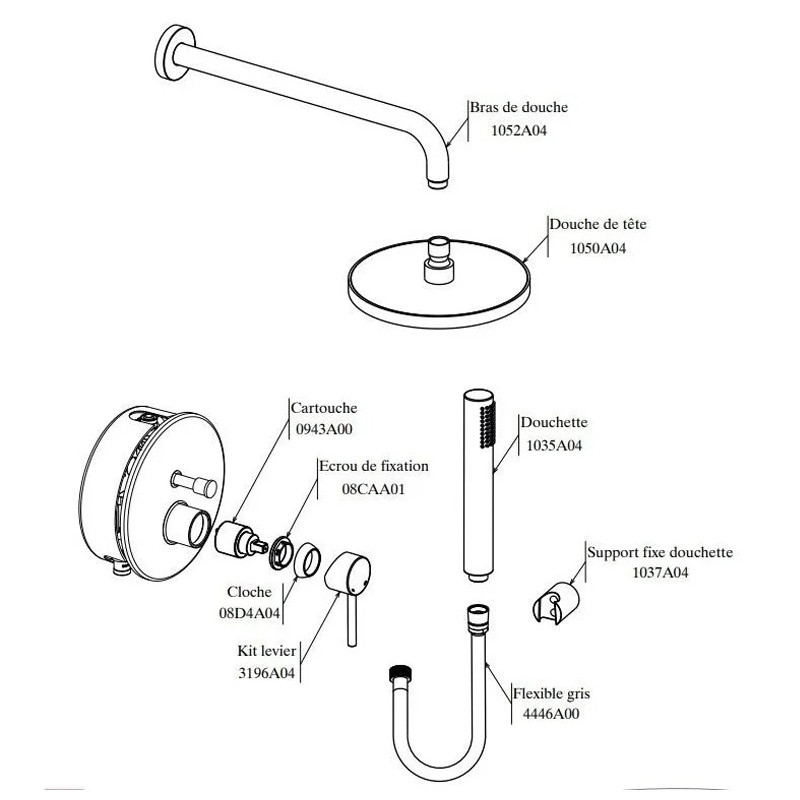 Bras de douche
1052A04

Douche de tête
1050A04

Cartouche
0943A00

Ecrou de fixation
08CAA01

Douchette
1035A04

Support fixe douchette
1037A04

Cloche
08D4A04

Kit levier
3196A04

Flexible gris
4446A00