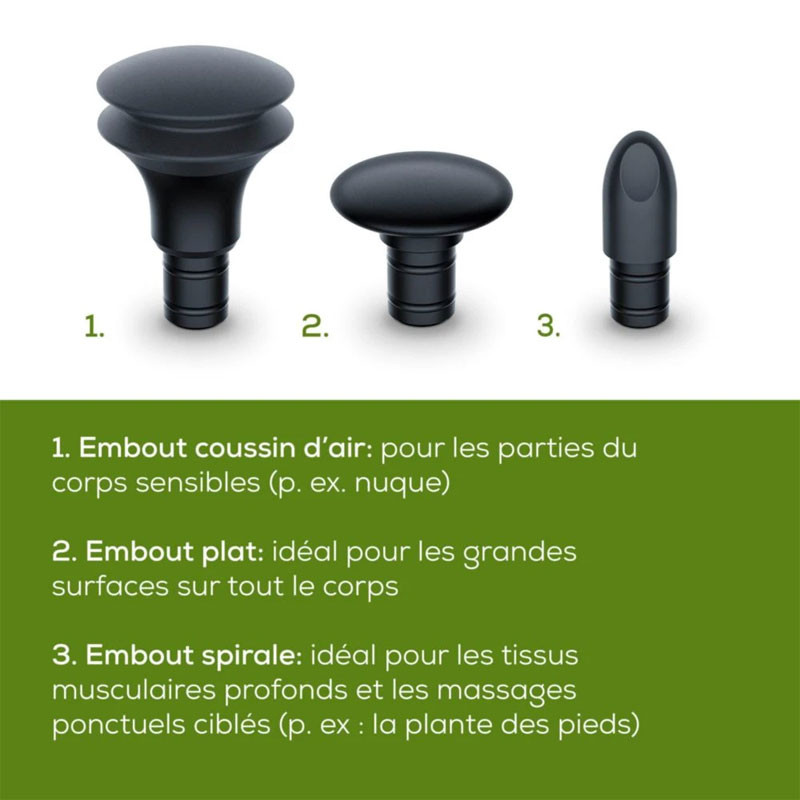 1.

2.

3.

1. Embout coussin d'air: pour les parties du corps sensibles (p. ex. nuque)

2. Embout plat: idéal pour les grandes surfaces sur tout le corps

3. Embout spirale: idéal pour les tissus musculaires profonds et les massages ponctuels ciblés (p. ex : la plante des pieds)