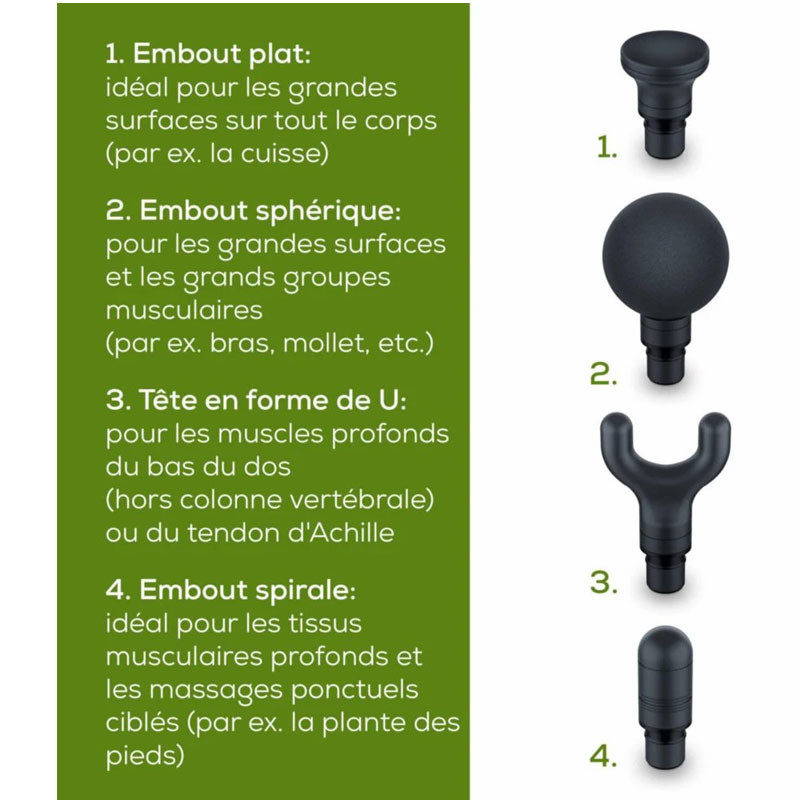 1. Embout plat:
idéal pour les grandes surfaces sur tout le corps (par ex. la cuisse)

2. Embout sphérique:
pour les grandes surfaces et les grands groupes musculaires (par ex. bras, mollet, etc.)

3. Tête en forme de U:
pour les muscles profonds du bas du dos (hors colonne vertébrale) ou du tendon d'Achille

4. Embout spirale:
idéal pour les tissus musculaires profonds et les massages ponctuels ciblés (par ex. la plante des pieds)

1.

2.

3.

4.