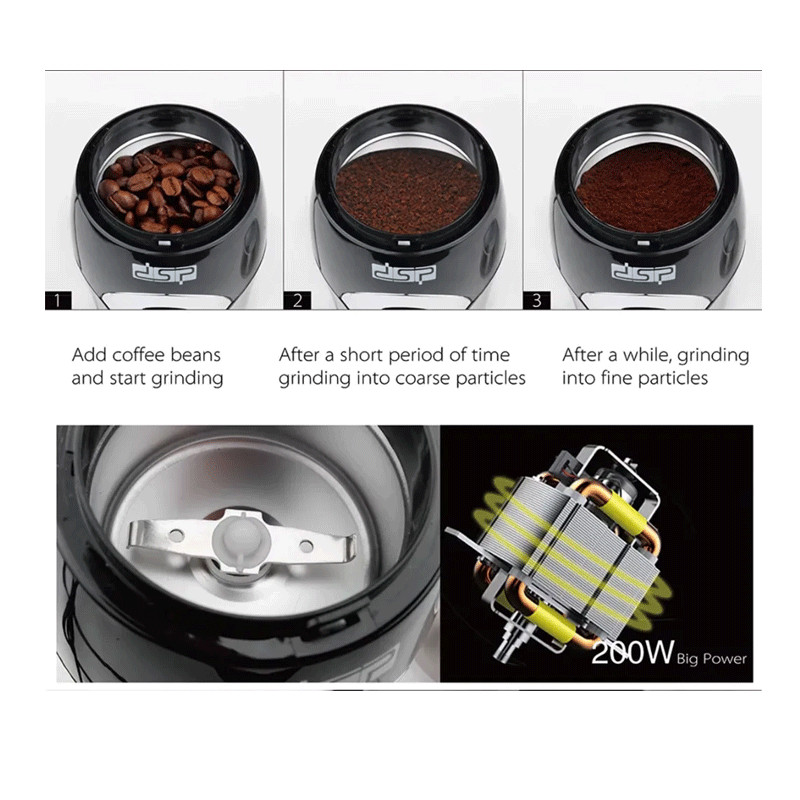 DSP
1
DSP
2
DSP
3

Add coffee beans and start grinding

After a short period of time grinding into coarse particles

After a while, grinding into fine particles

200W Big Power