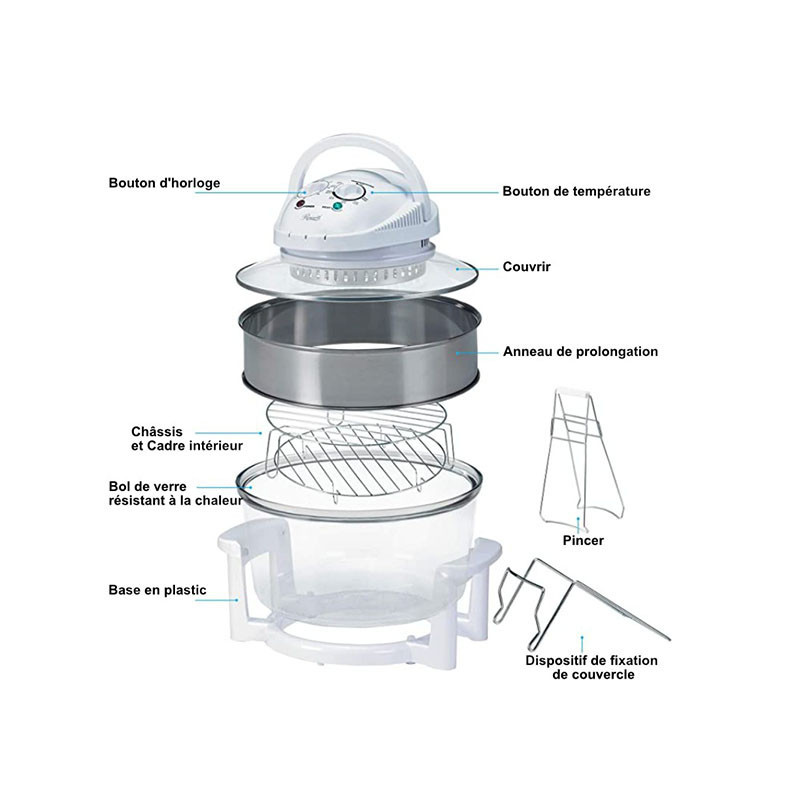 Bouton d'horloge

Bouton de température

Rosewill

Couvrir

Anneau de prolongation

Châssis
et Cadre intérieur

Bol de verre
résistant à la chaleur

Pincer

Base en plastic

Dispositif de fixation
de couvercle